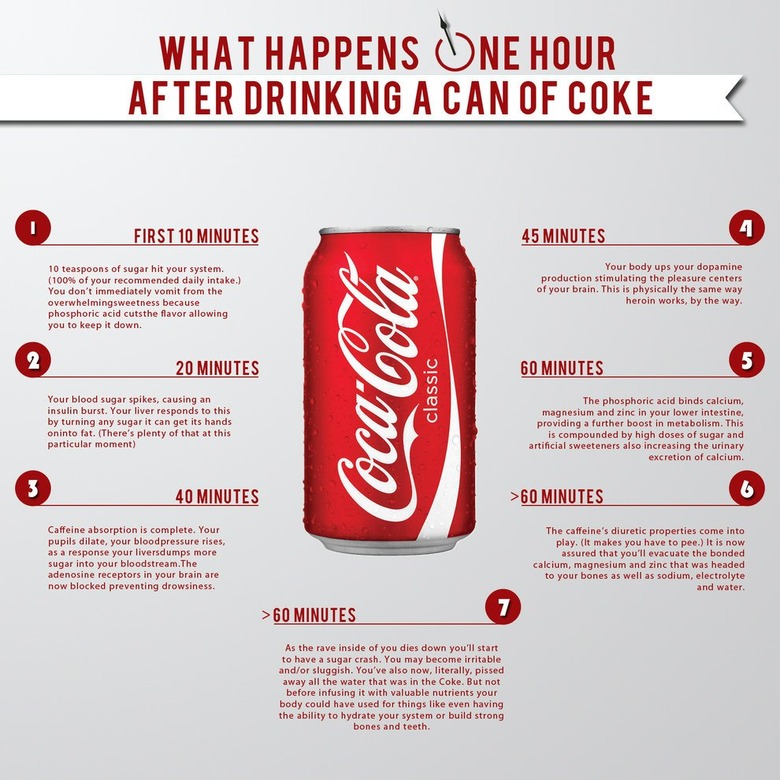 WHAT HAPPENS ONE HOUR
AFTER DRINKING A CAN OF COKE

1

FIRST 10 MINUTES

10 teaspoons of sugar hit your system. (100% of your recommended daily intake.) You don't immediately vomit from the overwhelmingsweetness because phosphoric acid cutsthe flavor allowing you to keep it down.

2

20 MINUTES

Your blood sugar spikes, causing an insulin burst. Your liver responds to this by turning any sugar it can get its hands oninto fat. (There's plenty of that at this particular moment)

3

40 MINUTES

Caffeine absorption is complete. Your pupils dilate, your bloodpressure rises, as a response your liversdumps more sugar into your bloodstream.The adenosine receptors in your brain are now blocked preventing drowsiness.

Coca-Cola
classic

4

45 MINUTES

Your body ups your dopamine production stimulating the pleasure centers of your brain. This is physically the same way heroin works, by the way.

5

60 MINUTES

The phosphoric acid binds calcium, magnesium and zinc in your lower intestine, providing a further boost in metabolism. This is compounded by high doses of sugar and artificial sweeteners also increasing the urinary excretion of calcium.

6

>60 MINUTES

The caffeine's diuretic properties come into play. (It makes you have to pee.) It is now assured that you'll evacuate the bonded calcium, magnesium and zinc that was headed to your bones as well as sodium, electrolyte and water.

7

>60 MINUTES

As the rave inside of you dies down you'll start to have a sugar crash. You may become irritable and/or sluggish. You've also now, literally, pissed away all the water that was in the Coke. But not before infusing it with valuable nutrients your body could have used for things like even having the ability to hydrate your system or build strong bones and teeth.