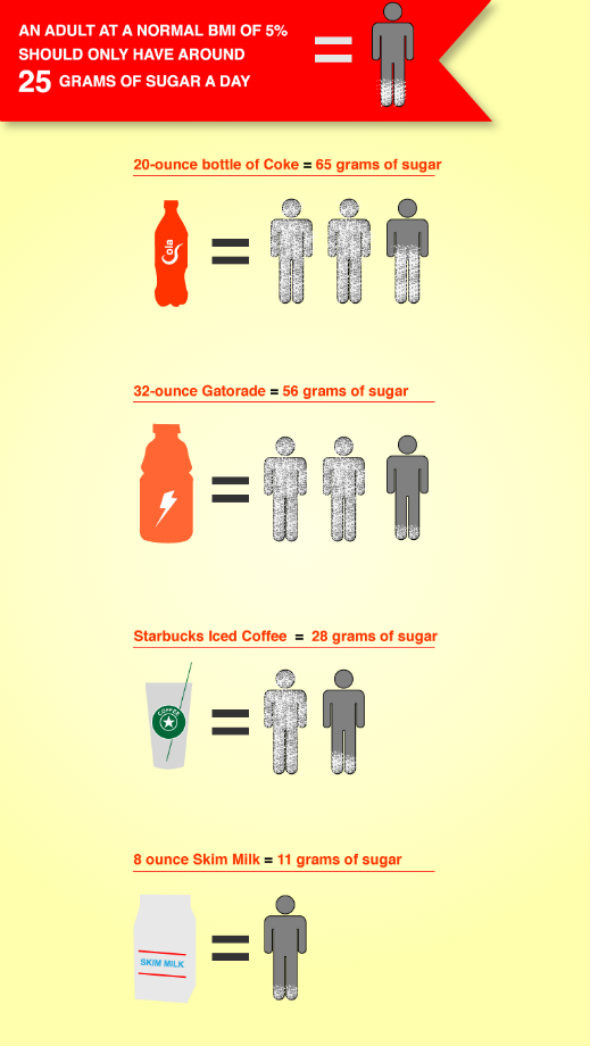 AN ADULT AT A NORMAL BMI OF 5% SHOULD ONLY HAVE AROUND 25 GRAMS OF SUGAR A DAY =

20-ounce bottle of Coke = 65 grams of sugar

Cola =

32-ounce Gatorade = 56 grams of sugar

=

Starbucks Iced Coffee = 28 grams of sugar

COFFEE =

8 ounce Skim Milk = 11 grams of sugar

SKIM MILK =